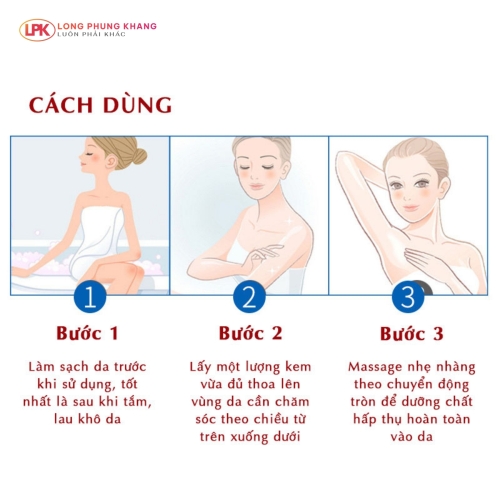 LPK LONG PHUNG KHANG
LUÔN PHẢI KHÁC

CÁCH DÙNG

1

Bước 1

Làm sạch da trước khi sử dụng, tốt nhất là sau khi tắm, lau khô da

2

Bước 2

Lấy một lượng kem vừa đủ thoa lên vùng da cần chăm sóc theo chiều từ trên xuống dưới

3

Bước 3

Massage nhẹ nhàng theo chuyển động tròn để dưỡng chất hấp thụ hoàn toàn vào da